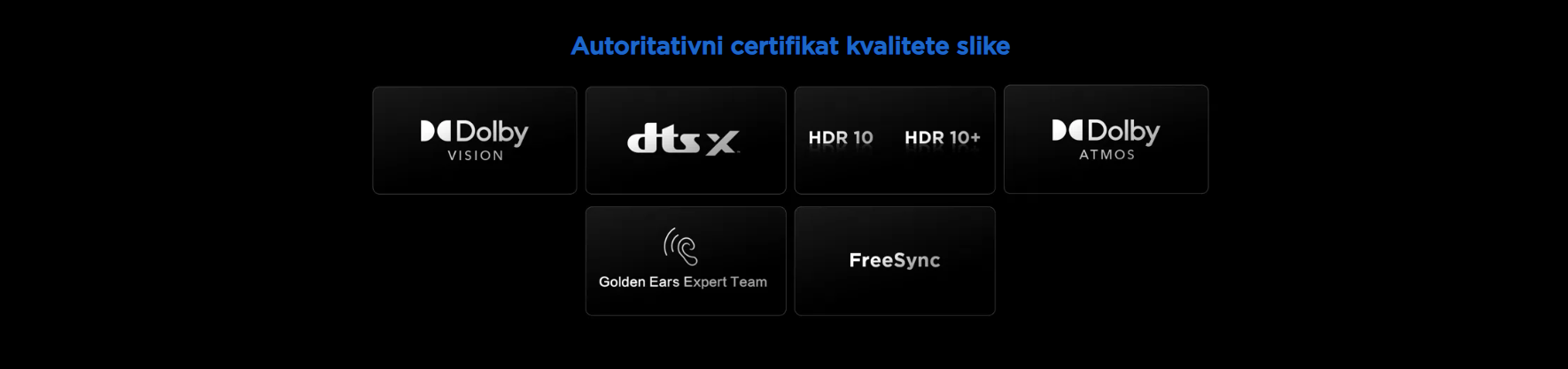 Autoritativni certifikat kvalitete slike

Dolby
VISION

dts X

HDR 10

HDR 10+

Dolby
ATMOS

Golden Ears Expert Team

FreeSync