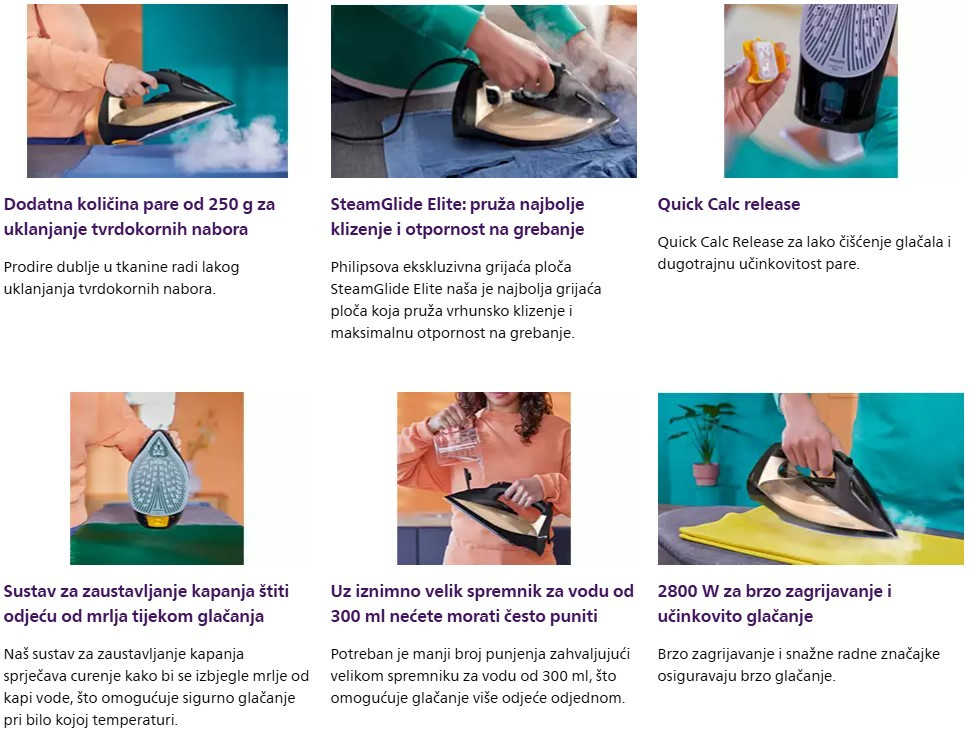 Dodatna količina pare od 250 g za uklanjanje tvrdokornih nabora

Prodire dublje u tkanine radi lakog uklanjanja tvrdokornih nabora.

SteamGlide Elite: pruža najbolje klizenje i otpornost na grebanje

Philipsova ekskluzivna grijaća ploča SteamGlide Elite naša je najbolja grijaća ploča koja pruža vrhunsko klizenje i maksimalnu otpornost na grebanje.

Quick Calc release

Quick Calc Release za lako čišćenje glačala i dugotrajnu učinkovitost pare.

Sustav za zaustavljanje kapanja štiti odjeću od mrlja tijekom glačanja

Naš sustav za zaustavljanje kapanja sprječava curenje kako bi se izbjegle mrlje od kapi vode, što omogućuje sigurno glačanje pri bilo kojoj temperaturi.

Uz iznimno velik spremnik za vodu od 300 ml nećete morati često puniti

Potreban je manji broj punjenja zahvaljujući velikom spremniku za vodu od 300 ml, što omogućuje glačanje više odjeće odjednom.

2800 W za brzo zagrijavanje i učinkovito glačanje

Brzo zagrijavanje i snažne radne značajke osiguravaju brzo glačanje.