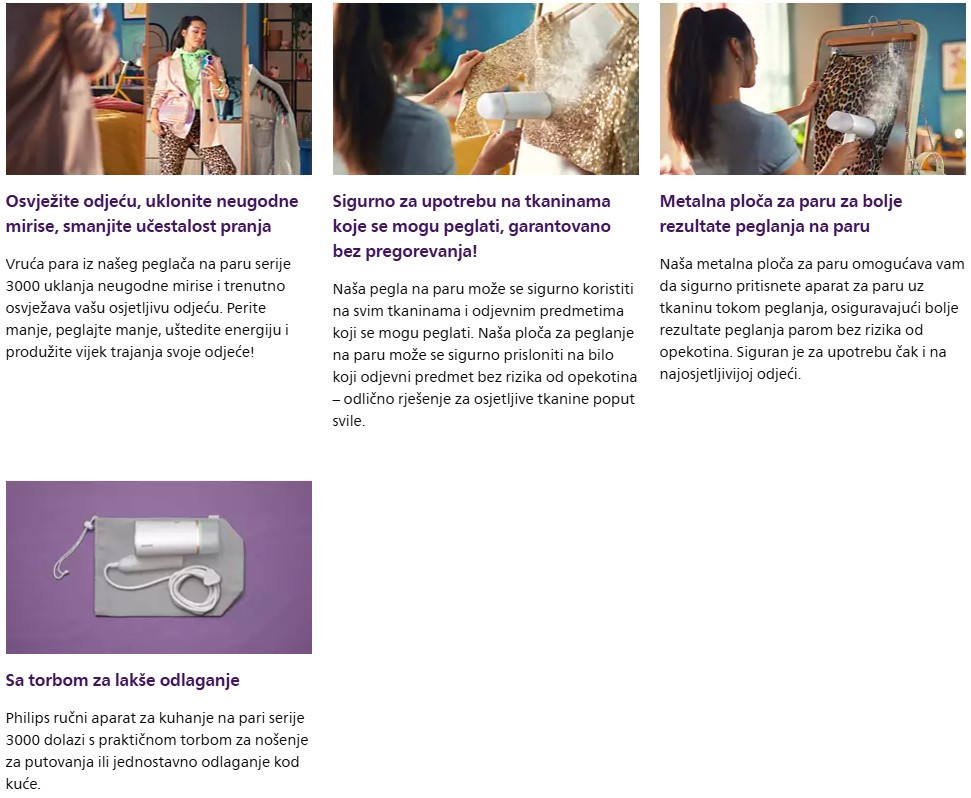 Osvježite odjeću, uklonite neugodne mirise, smanjite učestalost pranja

Vruća para iz našeg peglača na paru serije 3000 uklanja neugodne mirise i trenutno osvježava vašu osjetljivu odjeću. Perite manje, peglajte manje, uštedite energiju i produžite vijek trajanja svoje odjeće!

Sigurno za upotrebu na tkaninama koje se mogu peglati, garantovano bez pregorevanja!

Naša pegla na paru može se sigurno koristiti na svim tkaninama i odjevnim predmetima koji se mogu peglati. Naša ploča za peglanje na paru može se sigurno prisloniti na bilo koji odjevni predmet bez rizika od opekotina – odlično rješenje za osjetljive tkanine poput svile.

Metalna ploča za paru za bolje rezultate peglanja na paru

Naša metalna ploča za paru omogućava vam da sigurno pritisnete aparat za paru uz tkaninu tokom peglanja, osiguravajući bolje rezultate peglanja parom bez rizika od opekotina. Siguran je za upotrebu čak i na najosjetljivijoj odjeći.

Sa torbom za lakše odlaganje

Philips ručni aparat za kuhanje na pari serije 3000 dolazi s praktičnom torbom za nošenje za putovanja ili jednostavno odlaganje kod kuće.