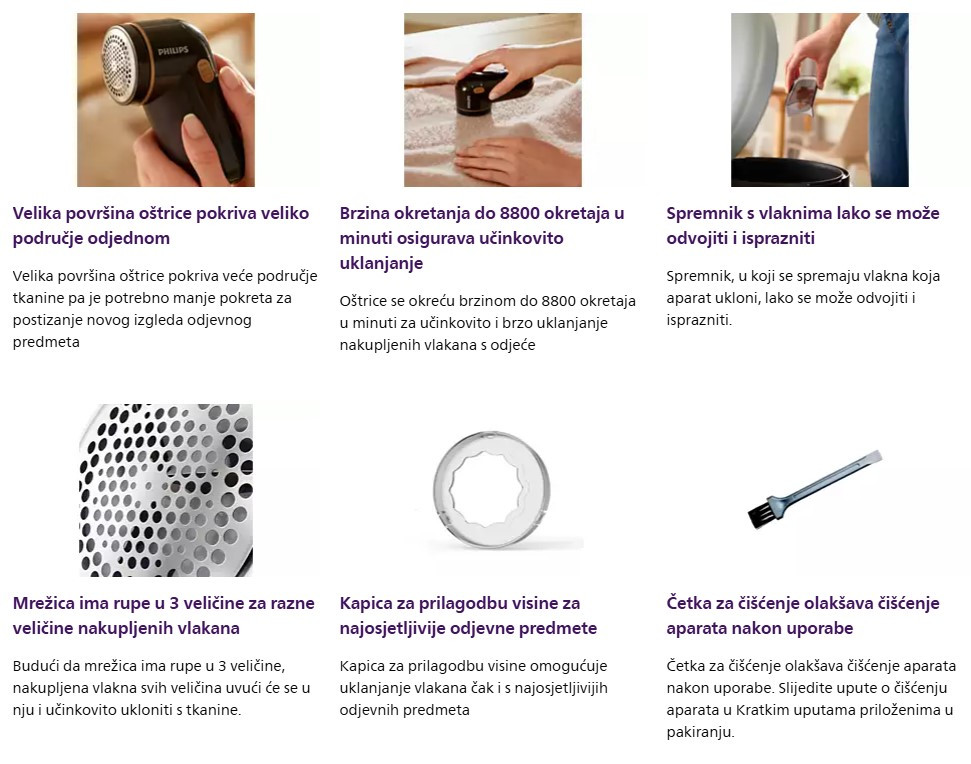 PHILIPS

Velika površina oštrice pokriva veliko područje odjednom

Velika površina oštrice pokriva veće područje tkanine pa je potrebno manje pokreta za postizanje novog izgleda odjevnog predmeta

Brzina okretanja do 8800 okretaja u minuti osigurava učinkovito uklanjanje

Oštrice se okreću brzinom do 8800 okretaja u minuti za učinkovito i brzo uklanjanje nakupljenih vlakana s odjeće

Spremnik s vlaknima lako se može odvojiti i isprazniti

Spremnik, u koji se spremaju vlakna koja aparat ukloni, lako se može odvojiti i isprazniti.

Mrežica ima rupe u 3 veličine za razne veličine nakupljenih vlakana

Budući da mrežica ima rupe u 3 veličine, nakupljena vlakna svih veličina uvući će se u nju i učinkovito ukloniti s tkanine.

Kapica za prilagodbu visine za najosjetljivije odjevne predmete

Kapica za prilagodbu visine omogućuje uklanjanje vlakana čak i s najosjetljivijih odjevnih predmeta

Četka za čišćenje olakšava čišćenje aparata nakon uporabe

Četka za čišćenje olakšava čišćenje aparata nakon uporabe. Slijedite upute o čišćenju aparata u Kratkim uputama priloženima u pakiranju.