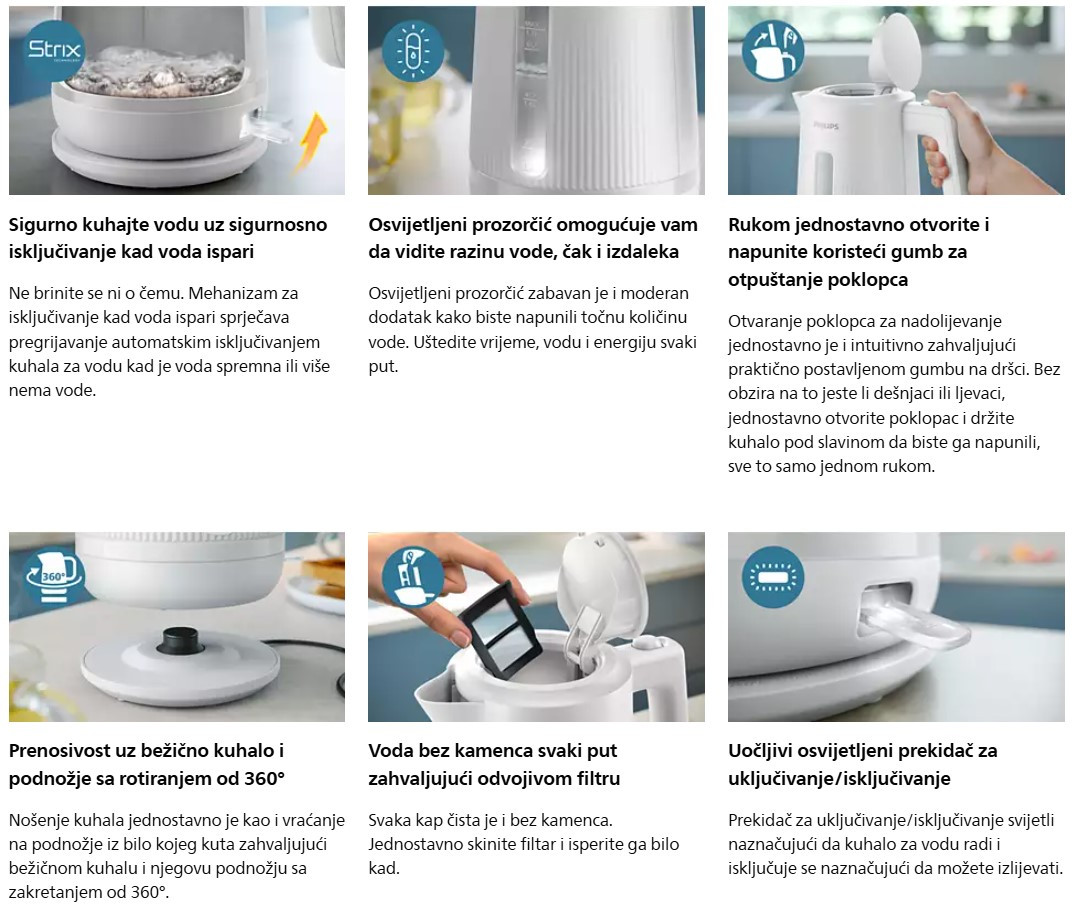 Strix

Sigurno kuhajte vodu uz sigurnosno isključivanje kad voda ispari

Ne brinite se ni o čemu. Mehanizam za isključivanje kad voda ispari sprječava pregrijavanje automatskim isključivanjem kuhala za vodu kad je voda spremna ili više nema vode.

Osvijetljeni prozorčić omogućuje vam da vidite razinu vode, čak i izdaleka

Osvijetljeni prozorčić zabavan je i moderan dodatak kako biste napunili točnu količinu vode. Uštedite vrijeme, vodu i energiju svaki put.

PHILIPS

Rukom jednostavno otvorite i napunite koristeći gumb za otpuštanje poklopca

Otvaranje poklopca za nadolijevanje jednostavno je i intuitivno zahvaljujući praktično postavljenom gumbu na dršci. Bez obzira na to jeste li dešnjaci ili ljevaci, jednostavno otvorite poklopac i držite kuhalo pod slavinom da biste ga napunili, sve to samo jednom rukom.

360°

Prenosivost uz bežično kuhalo i podnožje sa rotiranjem od 360°

Nošenje kuhala jednostavno je kao i vraćanje na podnožje iz bilo kojeg kuta zahvaljujući bežičnom kuhalu i njegovu podnožju sa zakretanjem od 360°.

Voda bez kamenca svaki put zahvaljujući odvojivom filtru

Svaka kap čista je i bez kamenca. Jednostavno skinite filtar i isperite ga bilo kad.

Uočljivi osvijetljeni prekidač za uključivanje/isključivanje

Prekidač za uključivanje/isključivanje svijetli naznačujući da kuhalo za vodu radi i isključuje se naznačujući da možete izlijevati.