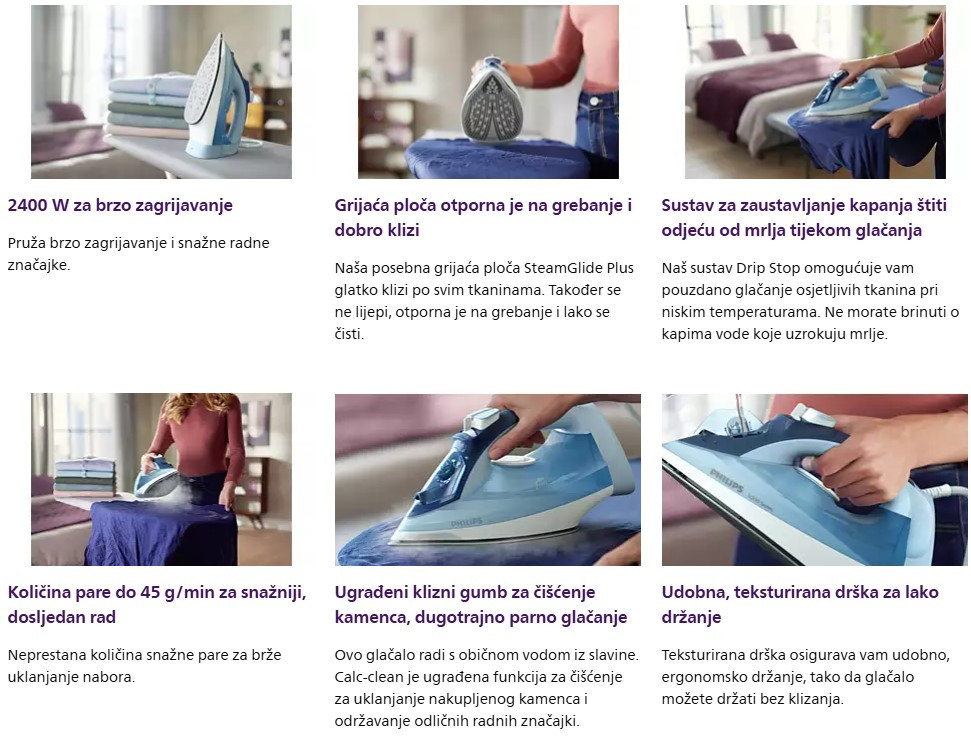 2400 W za brzo zagrijavanje

Pruža brzo zagrijavanje i snažne radne značajke.

Grijaća ploča otporna je na grebanje i dobro klizi

Naša posebna grijaća ploča SteamGlide Plus glatko klizi po svim tkaninama. Također se ne lijepi, otporna je na grebanje i lako se čisti.

Sustav za zaustavljanje kapanja štiti odjeću od mrlja tijekom glačanja

Naš sustav Drip Stop omogućuje vam pouzdano glačanje osjetljivih tkanina pri niskim temperaturama. Ne morate brinuti o kapima vode koje uzrokuju mrlje.

Količina pare do 45 g/min za snažniji, dosljedan rad

Neprestana količina snažne pare za brže uklanjanje nabora.

PHILIPS

Ugrađeni klizni gumb za čišćenje kamenca, dugotrajno parno glačanje

Ovo glačalo radi s običnom vodom iz slavine. Calc-clean je ugrađena funkcija za čišćenje za uklanjanje nakupljenog kamenca i održavanje odličnih radnih značajki.

PHILIPS

Udobna, teksturirana drška za lako držanje

Teksturirana drška osigurava vam udobno, ergonomsko držanje, tako da glačalo možete držati bez klizanja.