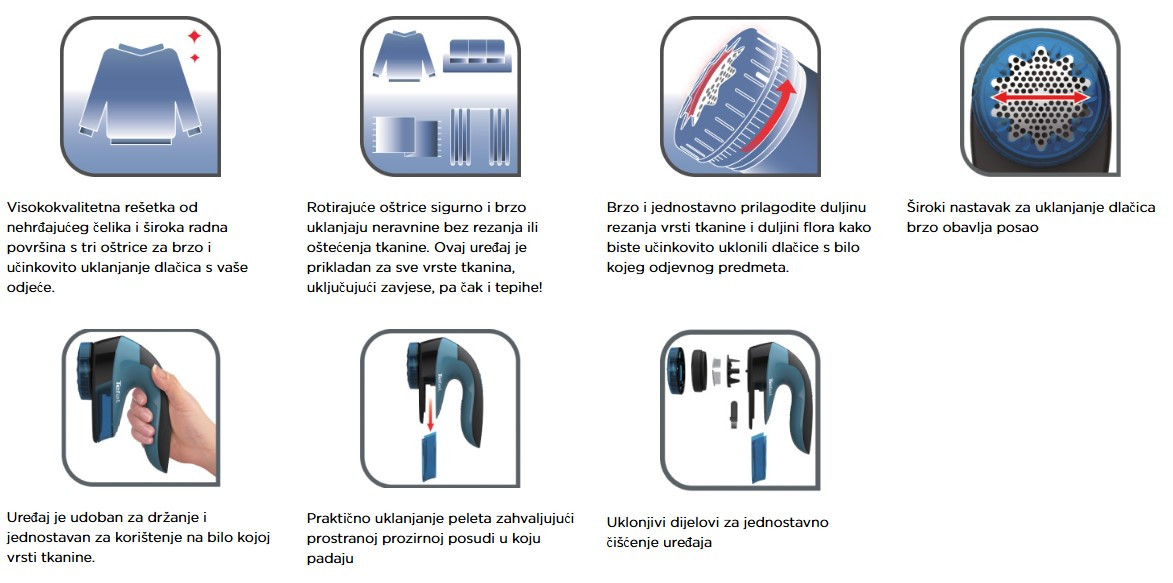 Visokokvalitetna rešetka od nehrđajućeg čelika i široka radna površina s tri oštrice za brzo i učinkovito uklanjanje dlačica s vaše odjeće.

Rotirajuće oštrice sigurno i brzo uklanjaju neravnine bez rezanja ili oštećenja tkanine. Ovaj uređaj je prikladan za sve vrste tkanina, uključujući zavjese, pa čak i tepihe!

Brzo i jednostavno prilagodite duljinu rezanja vrsti tkanine i duljini flora kako biste učinkovito uklonili dlačice s bilo kojeg odjevnog predmeta.

Široki nastavak za uklanjanje dlačica brzo obavlja posao

Tefal

Uređaj je udoban za držanje i jednostavan za korištenje na bilo kojoj vrsti tkanine.

Tefal

Praktično uklanjanje peleta zahvaljujući prostranoj prozirnoj posudi u koju padaju

Uklonjivi dijelovi za jednostavno čišćenje uređaja