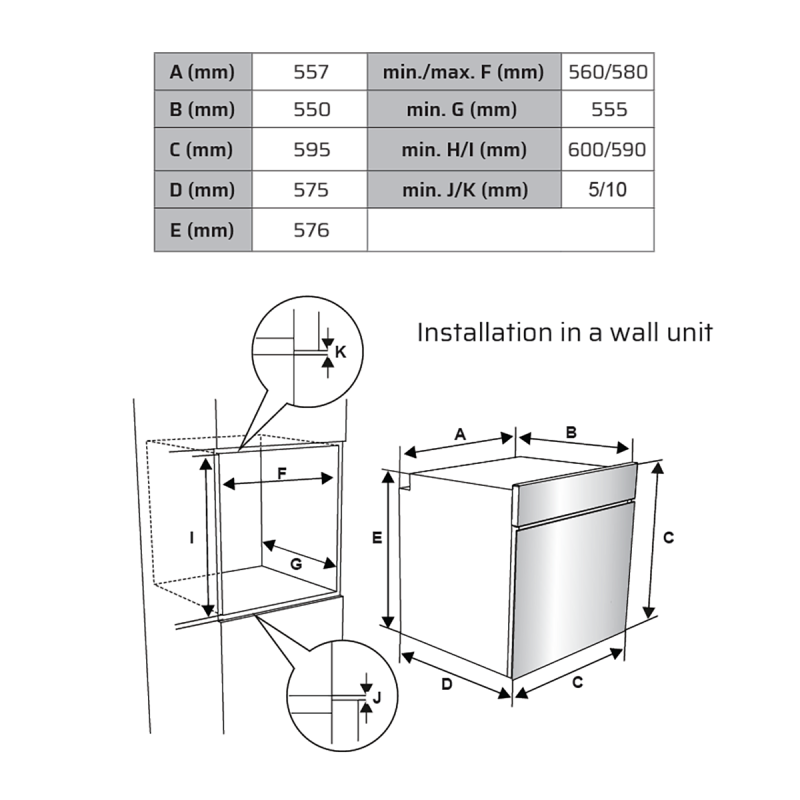 | A (mm) | 557 | min./max. F (mm) | 560/580 |
|---|---|---|---|
| B (mm) | 550 | min. G (mm) | 555 |
| C (mm) | 595 | min. H/I (mm) | 600/590 |
| D (mm) | 575 | min. J/K (mm) | 5/10 |
| E (mm) | 576 | | |

Installation in a wall unit

K

F

I

G

J

A

B

E

C

D

C