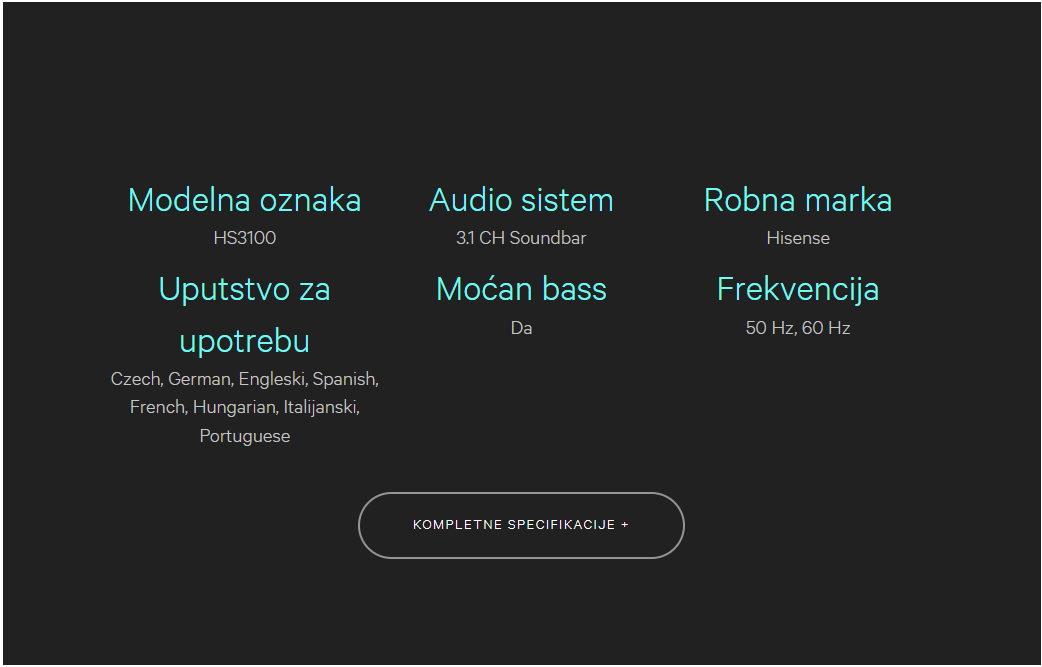 Modelna oznaka
HS3100

Audio sistem
3.1 CH Soundbar

Robna marka
Hisense

Uputstvo za upotrebu
Czech, German, Engleski, Spanish, French, Hungarian, Italijanski, Portuguese

Moćan bass
Da

Frekvencija
50 Hz, 60 Hz

KOMPLETNE SPECIFIKACIJE +